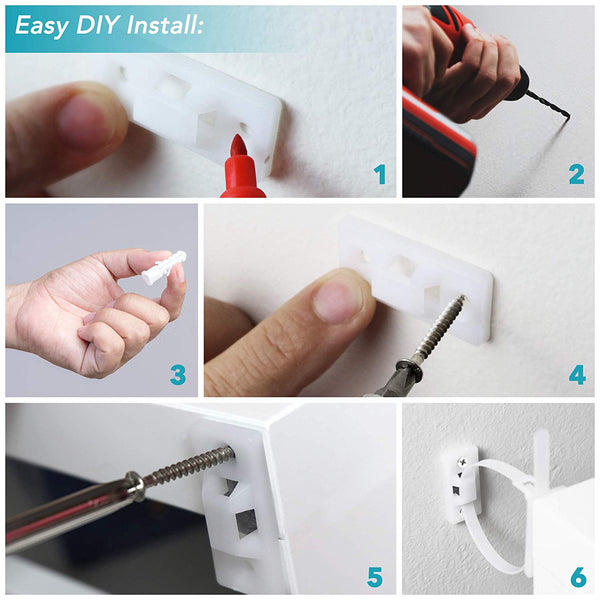 Easy DIY Install:

1

2

3

4

5

6